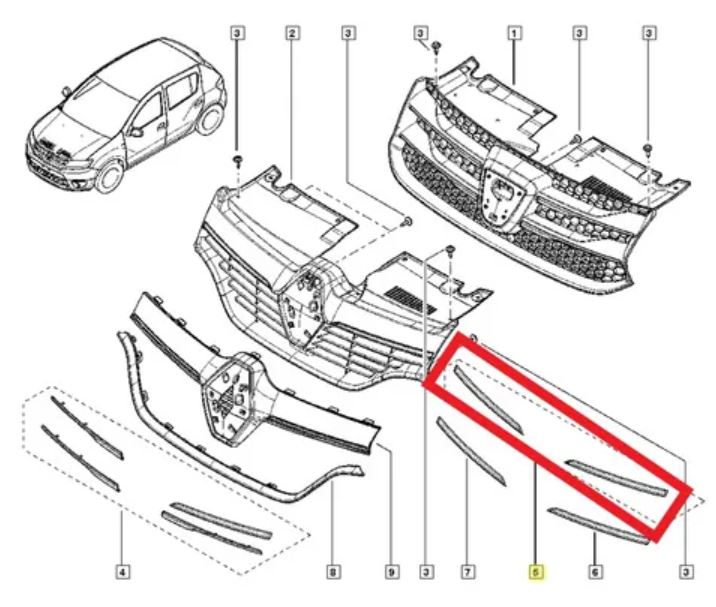 3
2
3
3
1
3
3
4
8
9
3
7
5
6
3